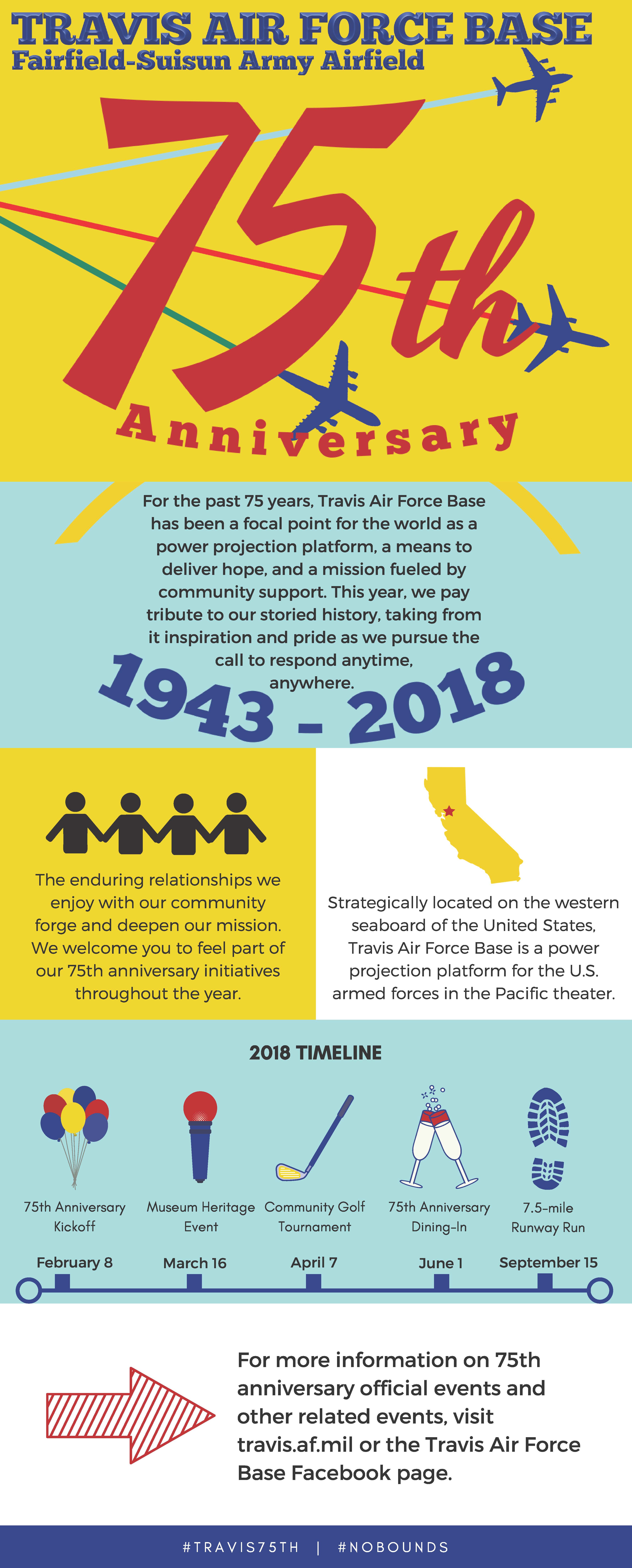 TRAVIS AIR FORCE BASE
Fairfield-Suisun Army Airfield

75th
Anniversary

For the past 75 years, Travis Air Force Base has been a focal point for the world as a power projection platform, a means to deliver hope, and a mission fueled by community support. This year, we pay tribute to our storied history, taking from it inspiration and pride as we pursue the call to respond anytime, anywhere.

1943 - 2018

The enduring relationships we enjoy with our community forge and deepen our mission. We welcome you to feel part of our 75th anniversary initiatives throughout the year.

Strategically located on the western seaboard of the United States, Travis Air Force Base is a power projection platform for the U.S. armed forces in the Pacific theater.

2018 TIMELINE

75th Anniversary Kickoff
February 8

Museum Heritage Event
March 16

Community Golf Tournament
April 7

75th Anniversary Dining-In
June 1

7.5-mile Runway Run
September 15

For more information on 75th anniversary official events and other related events, visit travis.af.mil or the Travis Air Force Base Facebook page.

#TRAVIS75TH | #NOBOUNDS